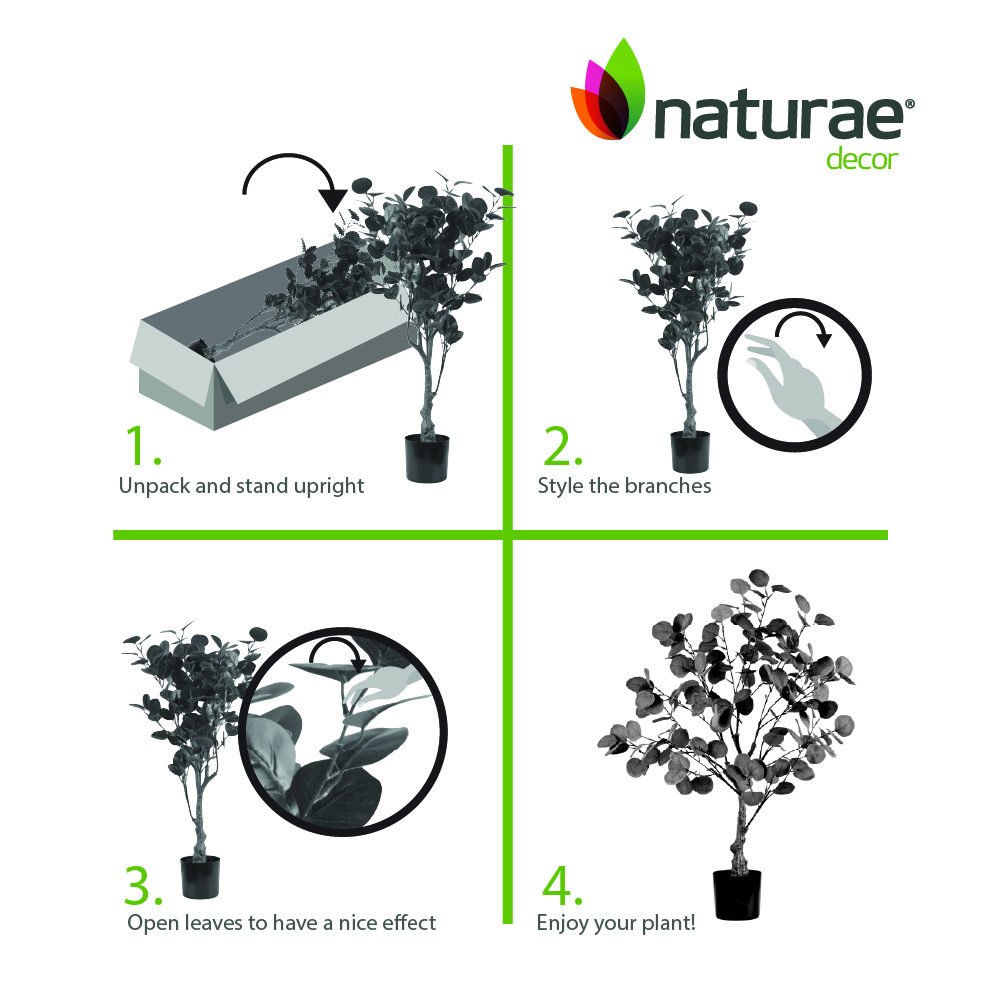 naturae®
decor

1.
Unpack and stand upright

2.
Style the branches

3.
Open leaves to have a nice effect

4.
Enjoy your plant!